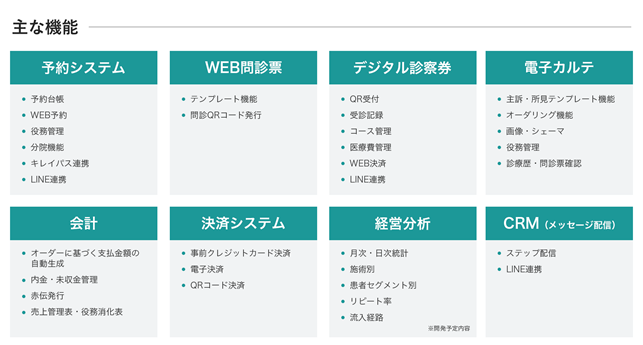 主な機能

予約システム
• 予約台帳
• WEB予約
• 役務管理
• 分院機能
• キレイパス連携
• LINE連携

WEB問診票
• テンプレート機能
• 問診QRコード発行

デジタル診察券
• QR受付
• 受診記録
• コース管理
• 医療費管理
• WEB決済
• LINE連携

電子カルテ
• 主訴・所見テンプレート機能
• オーダリング機能
• 画像・シェーマ
• 役務管理
• 診療歴・問診票確認

会計
• オーダーに基づく支払金額の自動生成
• 内金・未収金管理
• 赤伝発行
• 売上管理表・役務消化表

決済システム
• 事前クレジットカード決済
• 電子決済
• QRコード決済

経営分析
• 月次・日次統計
• 施術別
• 患者セグメント別
• リピート率
• 流入経路
※開発予定内容

CRM（メッセージ配信）
• ステップ配信
• LINE連携